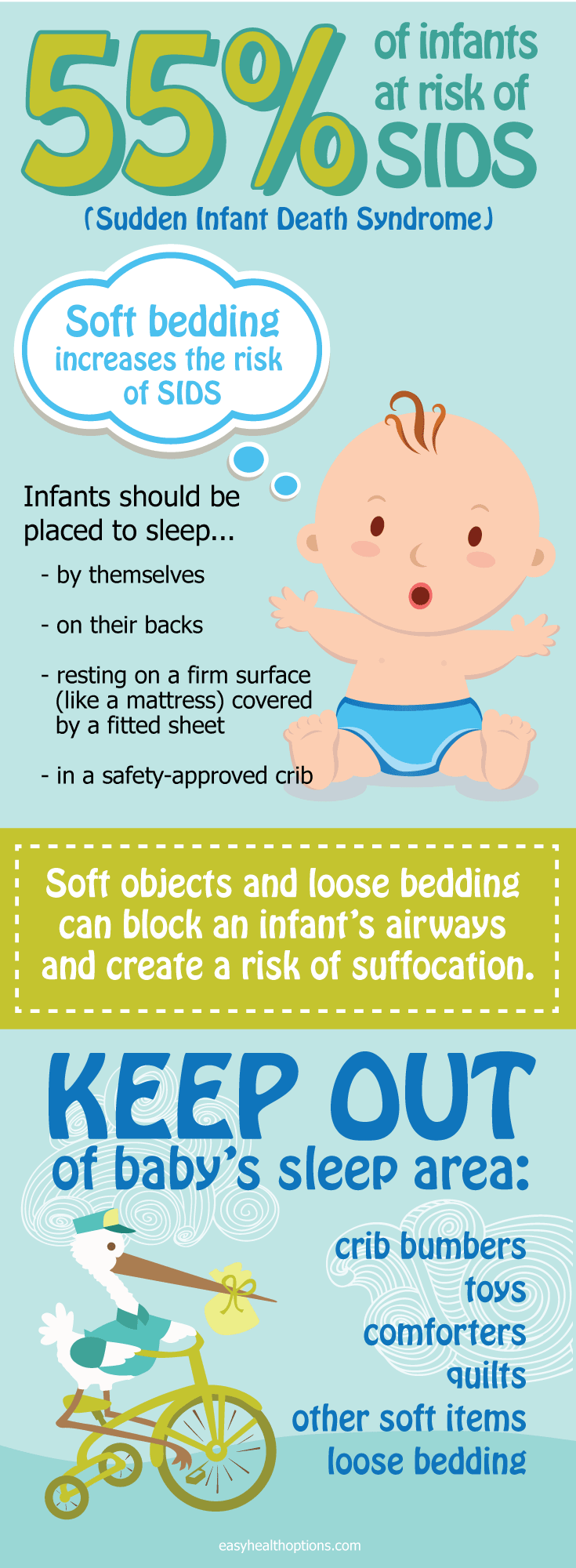 55% of infants at risk of SIDS

(Sudden Infant Death Syndrome)

Soft bedding increases the risk of SIDS

Infants should be placed to sleep...

- by themselves

- on their backs

- resting on a firm surface (like a mattress) covered by a fitted sheet

- in a safety-approved crib

Soft objects and loose bedding can block an infant's airways and create a risk of suffocation.

KEEP OUT of baby's sleep area:

crib bumbers
toys
comforters
quilts
other soft items
loose bedding

easyhealthoptions.com